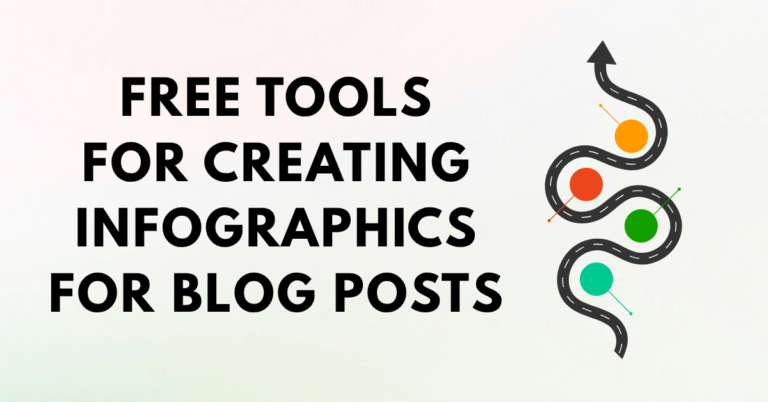 FREE TOOLS FOR CREATING INFOGRAPHICS FOR BLOG POSTS